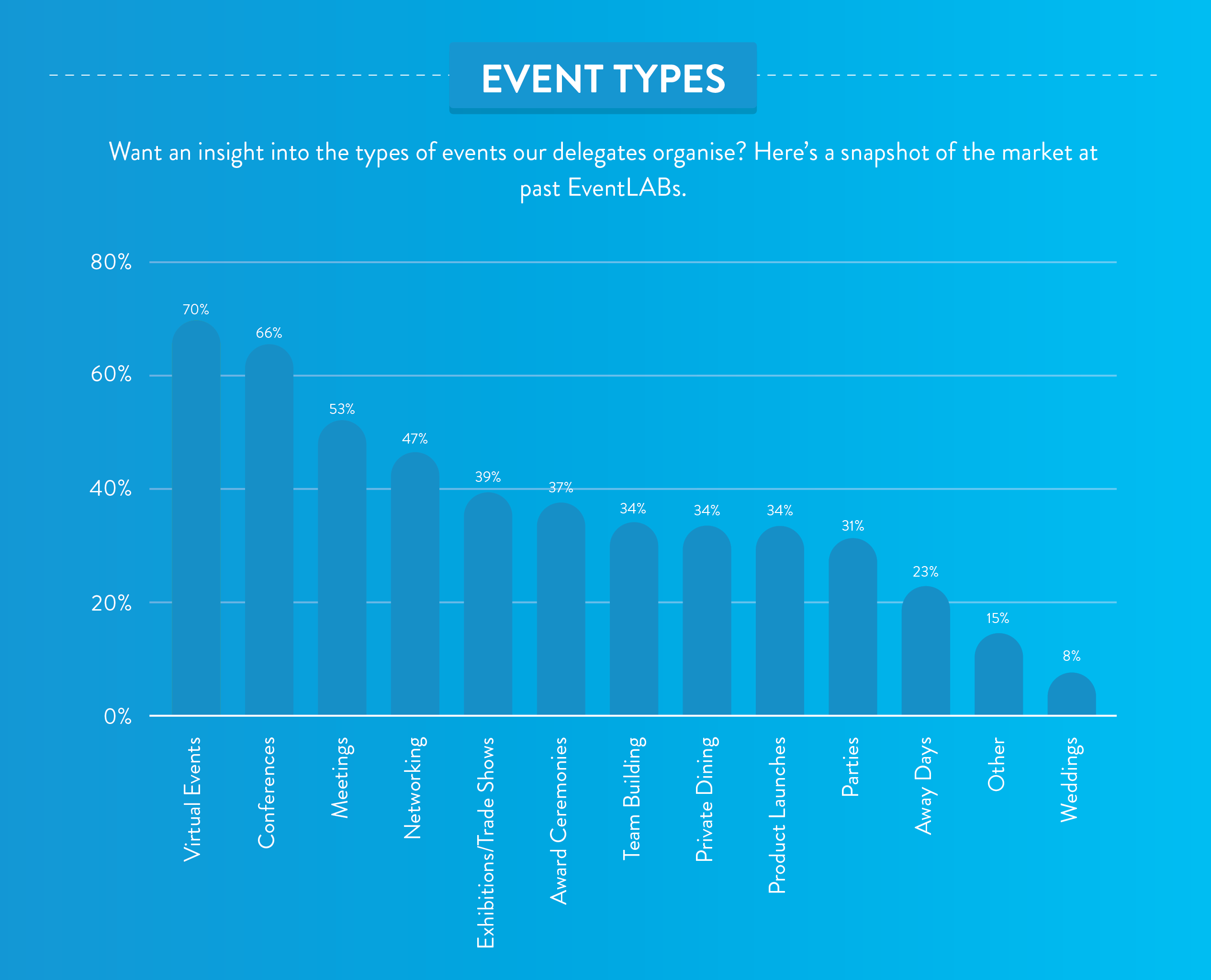 EVENT TYPES

Want an insight into the types of events our delegates organise? Here's a snapshot of the market at past EventLABs.

80%
60%
40%
20%
0%

70%
66%
53%
47%
39%
37%
34%
34%
34%
31%
23%
15%
8%

Virtual Events
Conferences
Meetings
Networking
Exhibitions/Trade Shows
Award Ceremonies
Team Building
Private Dining
Product Launches
Parties
Away Days
Other
Weddings